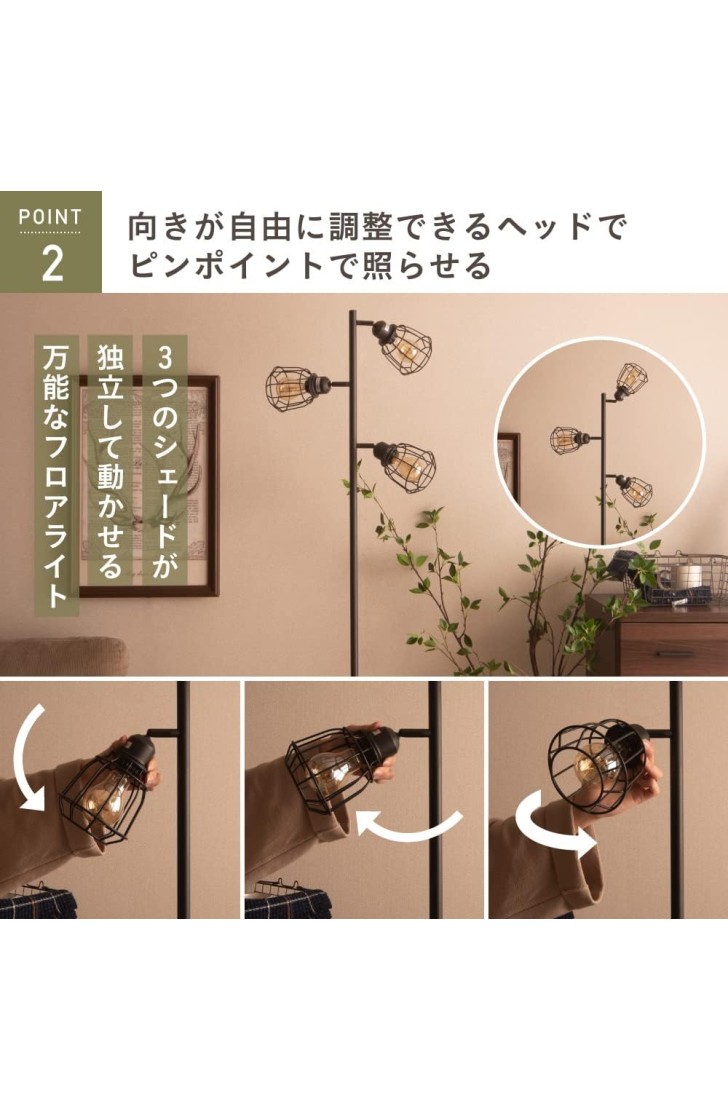 POINT
2

向きが自由に調整できるヘッドで
ピンポイントで照らせる

3つのシェードが
独立して動かせる
万能なフロアライト