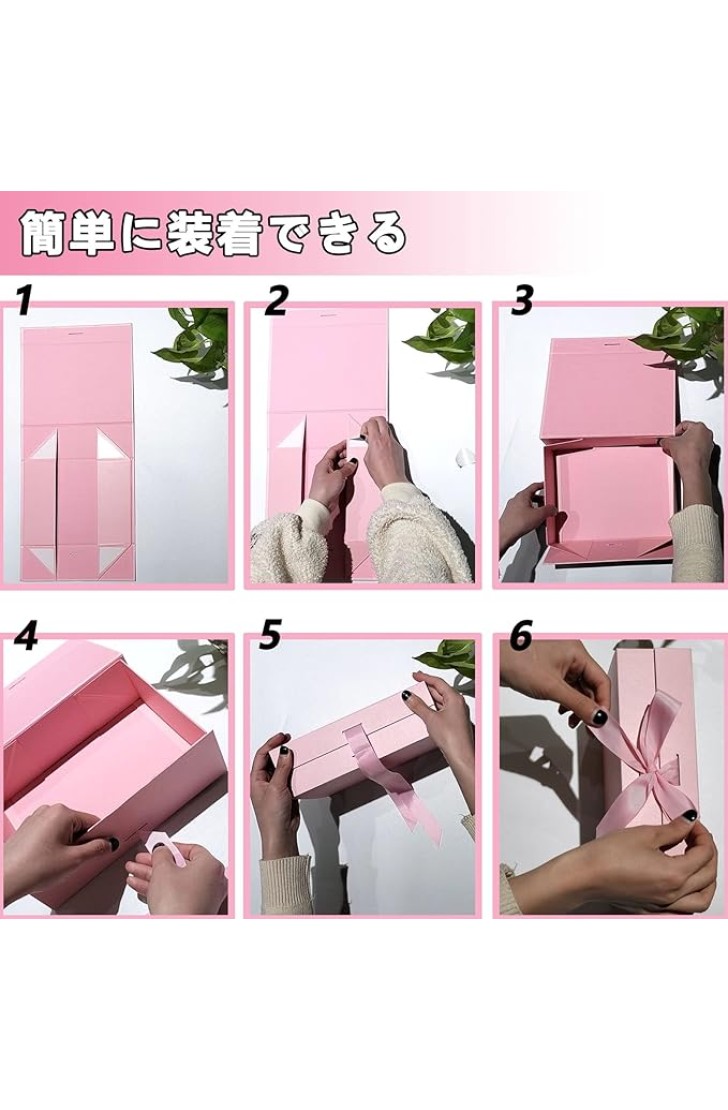 簡単に装着できる

1

2

3

4

5

6